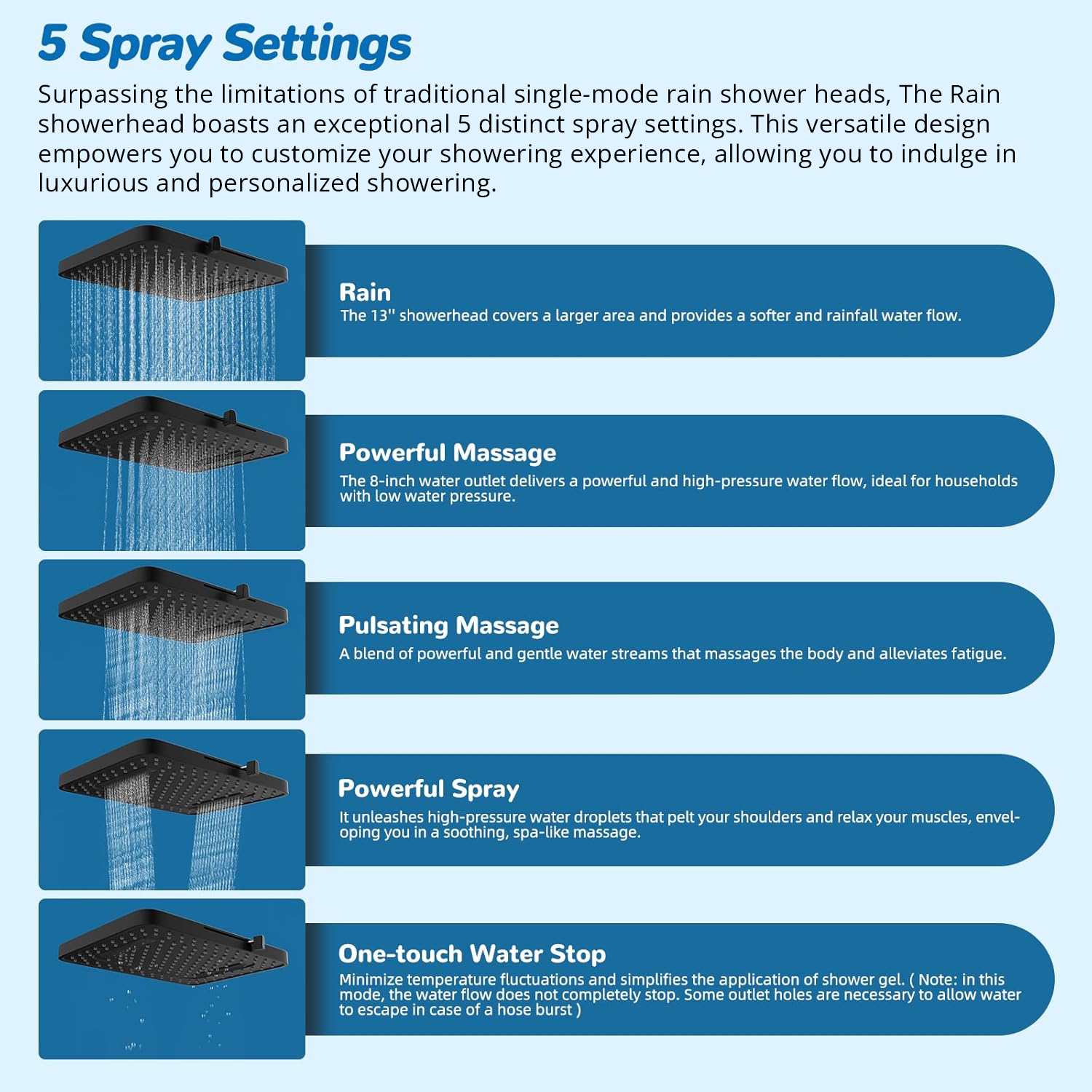 5 Spray Settings

Surpassing the limitations of traditional single-mode rain shower heads, The Rain showerhead boasts an exceptional 5 distinct spray settings. This versatile design empowers you to customize your showering experience, allowing you to indulge in luxurious and personalized showering.

Rain
The 13'' showerhead covers a larger area and provides a softer and rainfall water flow.

Powerful Massage
The 8-inch water outlet delivers a powerful and high-pressure water flow, ideal for households with low water pressure.

Pulsating Massage
A blend of powerful and gentle water streams that massages the body and alleviates fatigue.

Powerful Spray
It unleashes high-pressure water droplets that pelt your shoulders and relax your muscles, enveloping you in a soothing, spa-like massage.

One-touch Water Stop
Minimize temperature fluctuations and simplifies the application of shower gel. ( Note: in this mode, the water flow does not completely stop. Some outlet holes are necessary to allow water to escape in case of a hose burst )