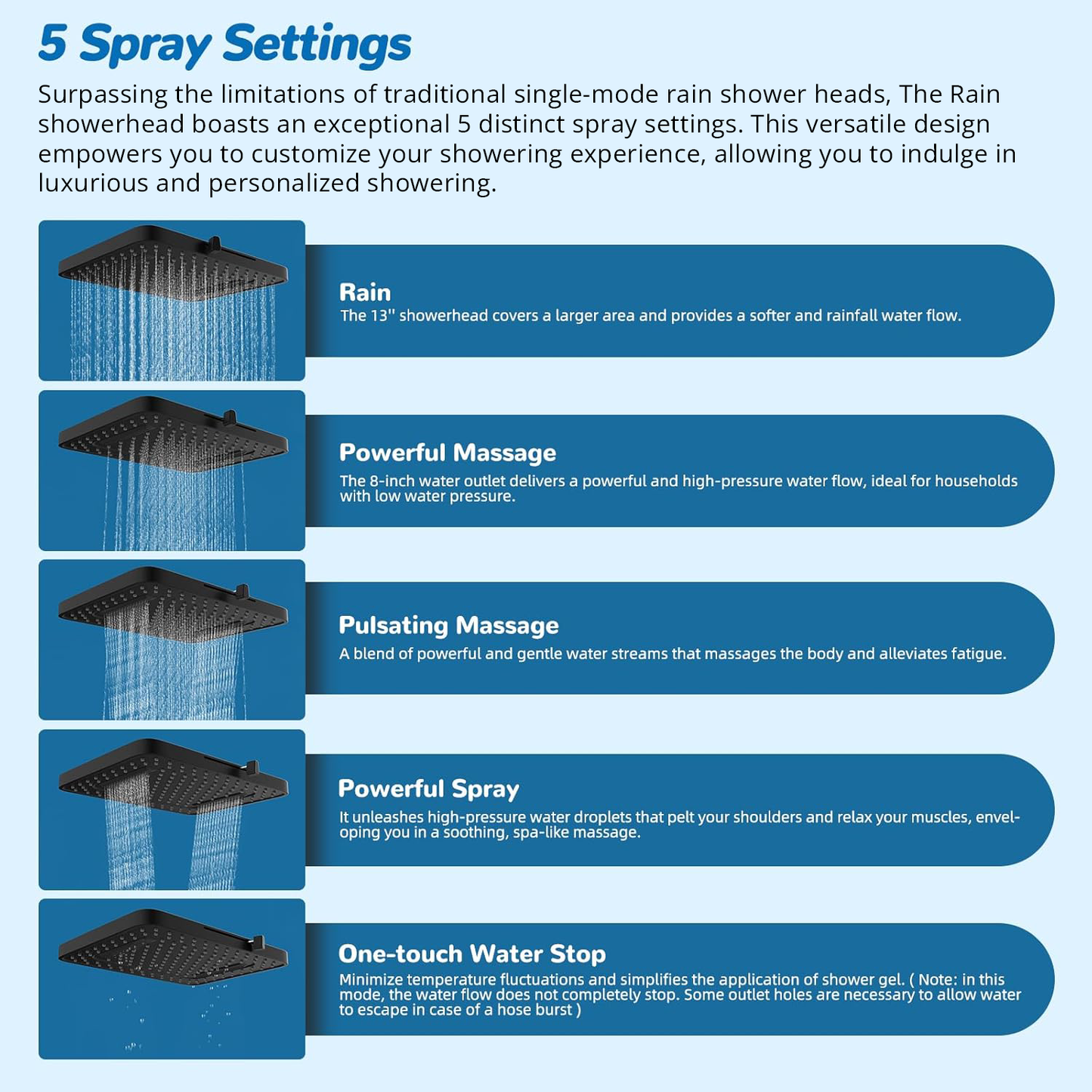 5 Spray Settings

Surpassing the limitations of traditional single-mode rain shower heads, The Rain showerhead boasts an exceptional 5 distinct spray settings. This versatile design empowers you to customize your showering experience, allowing you to indulge in luxurious and personalized showering.

Rain
The 13'' showerhead covers a larger area and provides a softer and rainfall water flow.

Powerful Massage
The 8-inch water outlet delivers a powerful and high-pressure water flow, ideal for households with low water pressure.

Pulsating Massage
A blend of powerful and gentle water streams that massages the body and alleviates fatigue.

Powerful Spray
It unleashes high-pressure water droplets that pelt your shoulders and relax your muscles, enveloping you in a soothing, spa-like massage.

One-touch Water Stop
Minimize temperature fluctuations and simplifies the application of shower gel. ( Note: in this mode, the water flow does not completely stop. Some outlet holes are necessary to allow water to escape in case of a hose burst )